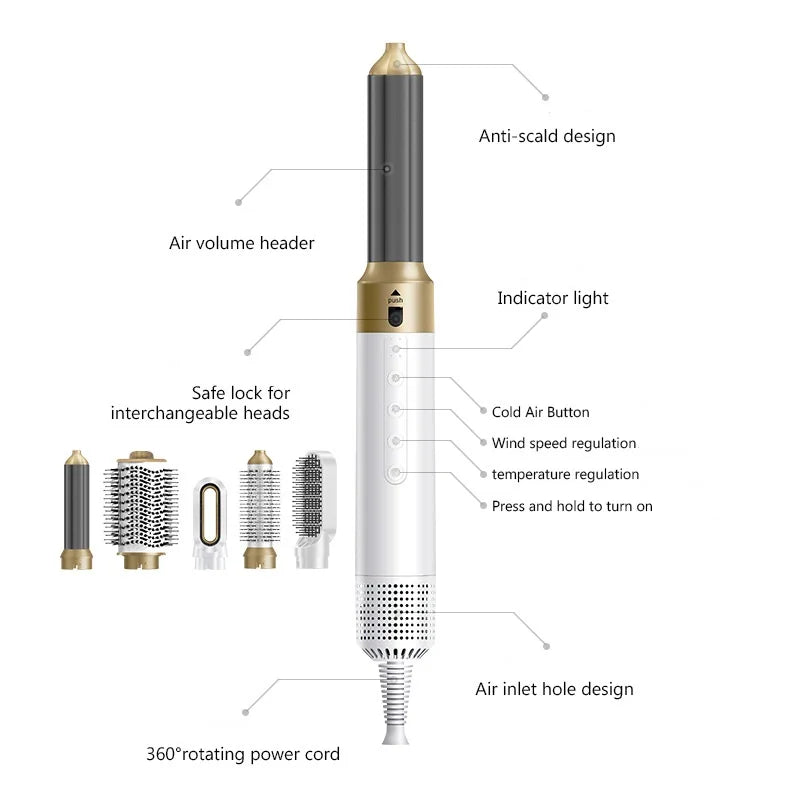 Anti-scald design

Air volume header

push

Indicator light

Safe lock for interchangeable heads

Cold Air Button

Wind speed regulation

temperature regulation

Press and hold to turn on

Air inlet hole design

360°rotating power cord